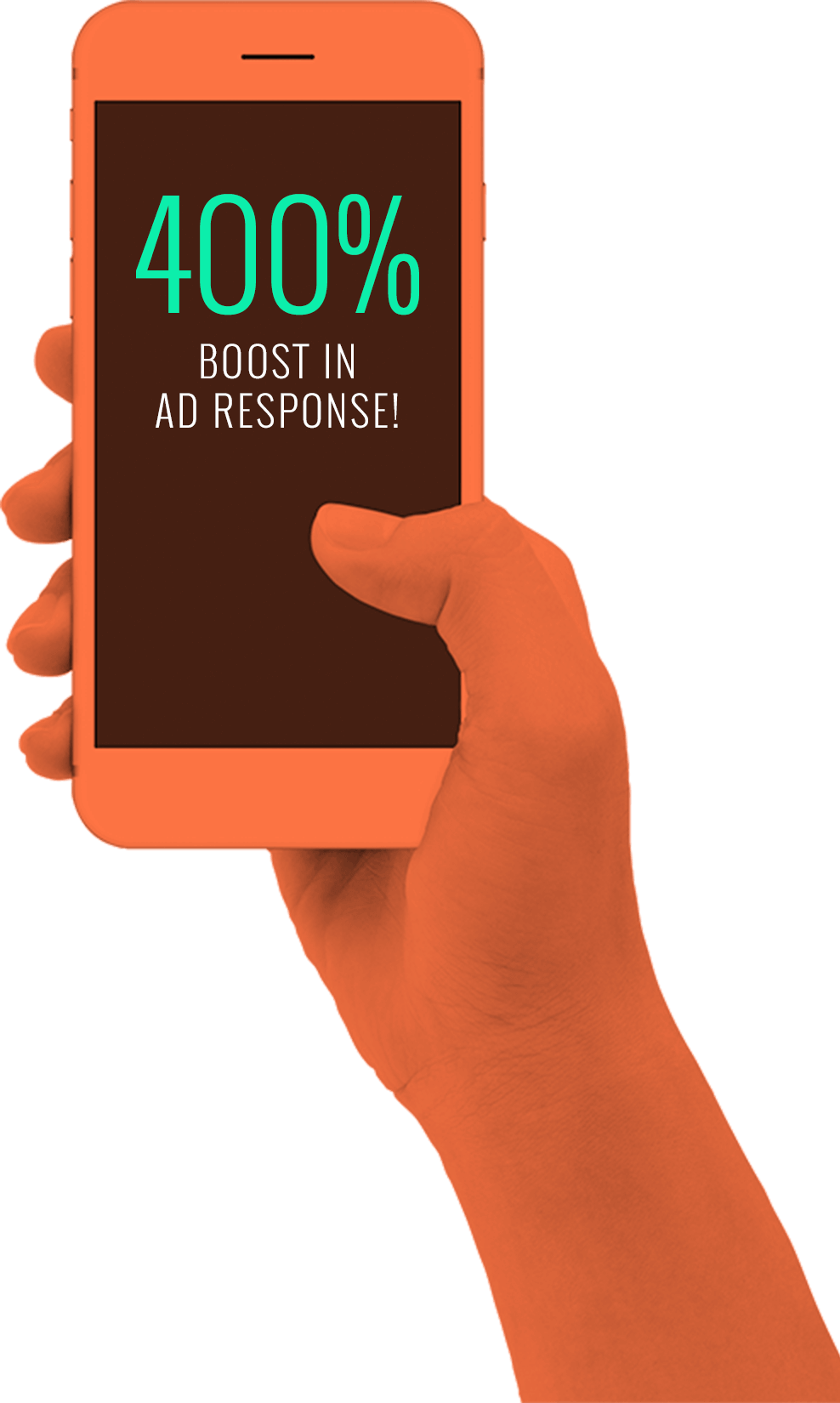 400%
BOOST IN AD RESPONSE!